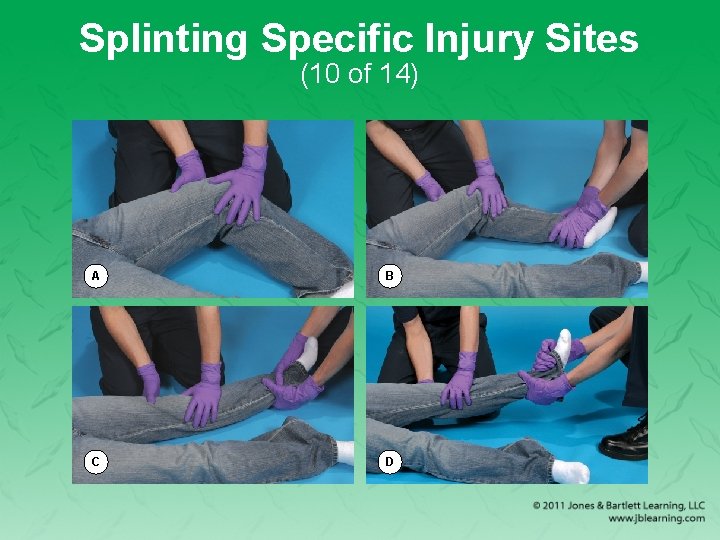 Splinting Specific Injury Sites
(10 of 14)

A

B

C

D

© 2011 Jones & Bartlett Learning, LLC
www.jblearning.com