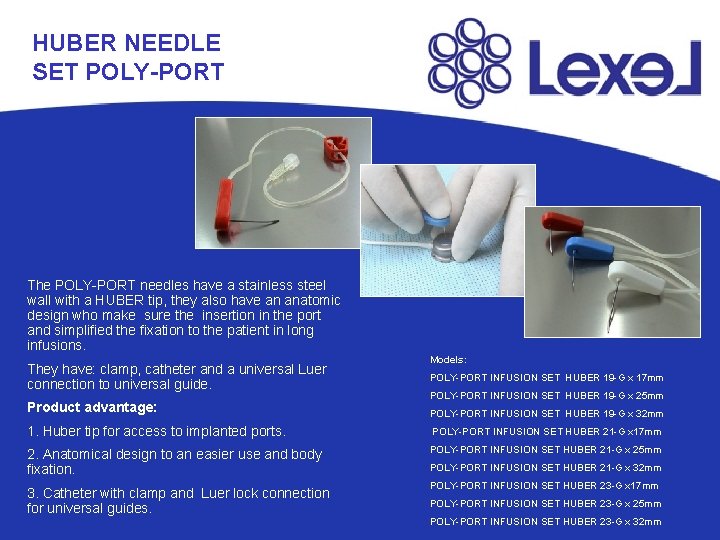 HUBER NEEDLE
SET POLY-PORT

Lexel

The POLY-PORT needles have a stainless steel wall with a HUBER tip, they also have an anatomic design who make sure the insertion in the port and simplified the fixation to the patient in long infusions.

They have: clamp, catheter and a universal Luer connection to universal guide.

Product advantage:

1. Huber tip for access to implanted ports.

2. Anatomical design to an easier use and body fixation.

3. Catheter with clamp and Luer lock connection for universal guides.

Models:

POLY-PORT INFUSION SET HUBER 19-G x 17mm

POLY-PORT INFUSION SET HUBER 19-G x 25mm

POLY-PORT INFUSION SET HUBER 19-G x 32mm

POLY-PORT INFUSION SET HUBER 21-G x17mm

POLY-PORT INFUSION SET HUBER 21-G x 25mm

POLY-PORT INFUSION SET HUBER 21-G x 32mm

POLY-PORT INFUSION SET HUBER 23-G x17mm

POLY-PORT INFUSION SET HUBER 23-G x 25mm

POLY-PORT INFUSION SET HUBER 23-G x 32mm