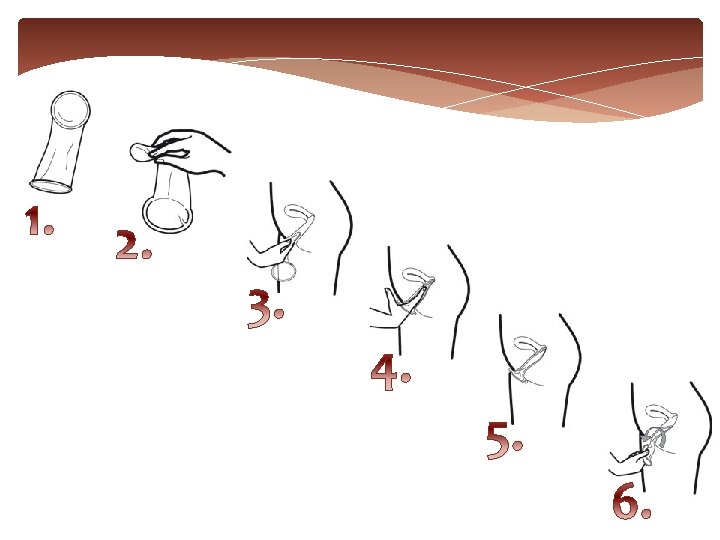 1.

2.

3.

4.

5.

6.