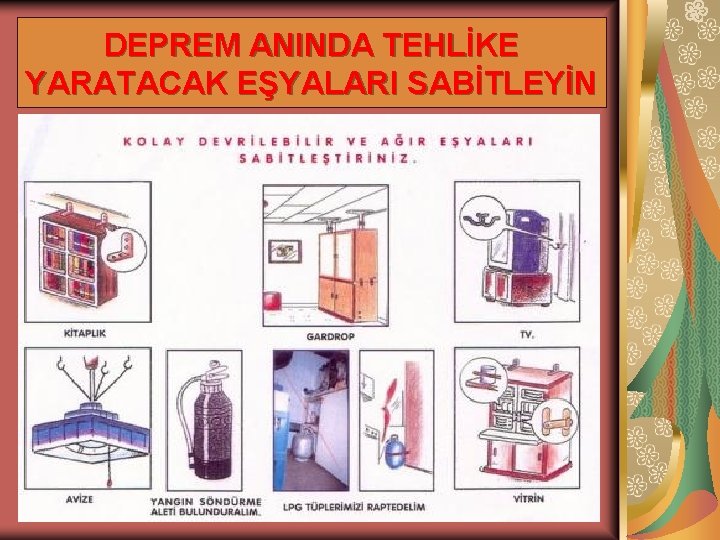 DEPREM ANINDA TEHLİKE YARATACAK EŞYALARI SABİTLEYİN

KOLAY DEVRİLEBİLİR VE AĞIR EŞYALARI SABİTLEŞTİRİNİZ.

KİTAPLIK

GARDROP

TV.

AVİZE

YANGIN SÖNDÜRME ALETİ BULUNDURALIM.

LPG TÜPLERİMİZİ RAPTEDELİM

VİTRİN