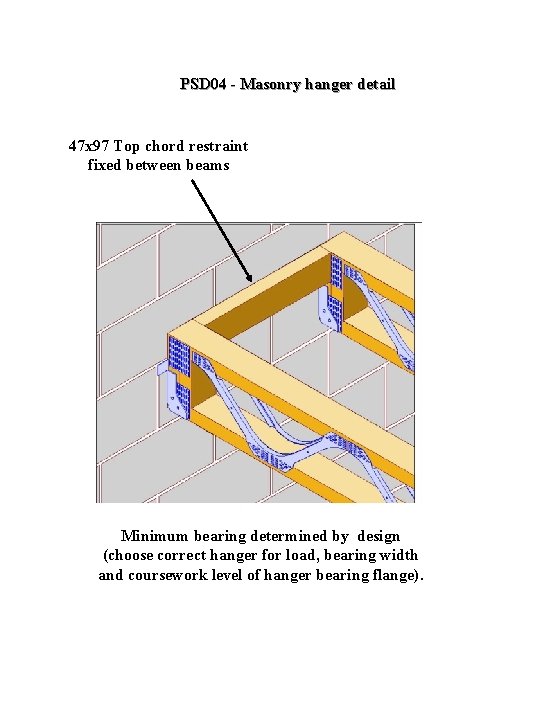 PSD04 - Masonry hanger detail

47x97 Top chord restraint fixed between beams

Minimum bearing determined by design (choose correct hanger for load, bearing width and coursework level of hanger bearing flange).