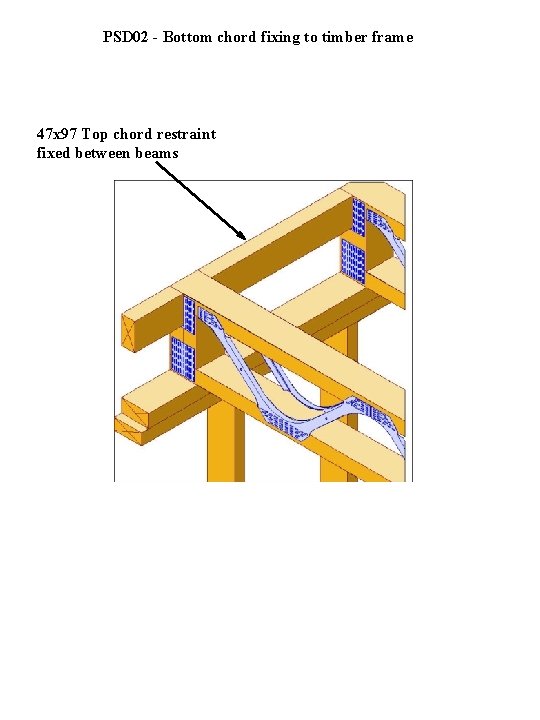 PSD02 - Bottom chord fixing to timber frame

47x97 Top chord restraint fixed between beams