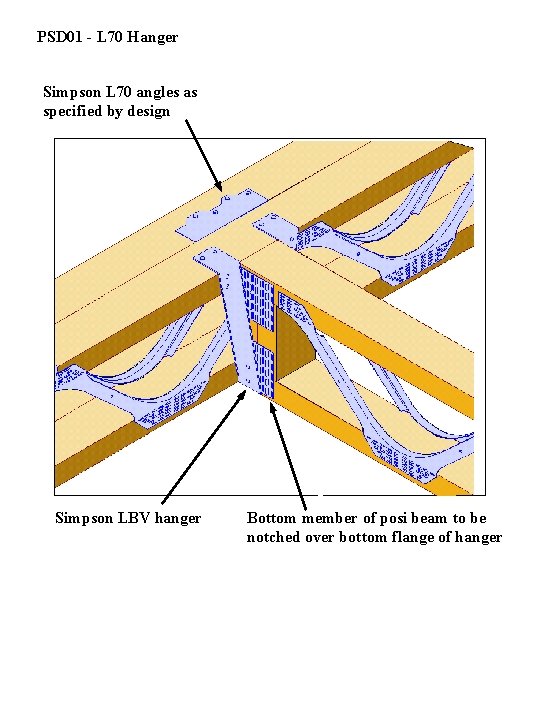 PSD01 - L70 Hanger

Simpson L70 angles as specified by design

Simpson LBV hanger

Bottom member of posi beam to be notched over bottom flange of hanger