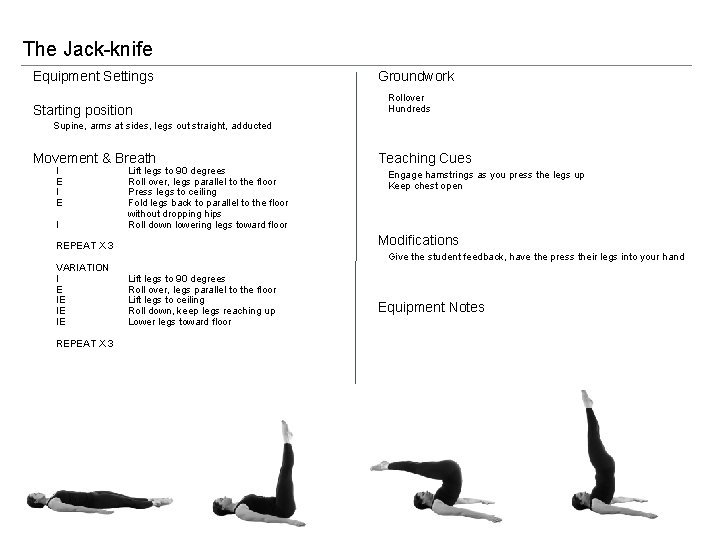 The Jack-knife

Equipment Settings

Starting position
Supine, arms at sides, legs out straight, adducted

Movement & Breath
I Lift legs to 90 degrees
E Roll over, legs parallel to the floor
I Press legs to ceiling
E Fold legs back to parallel to the floor without dropping hips
I Roll down lowering legs toward floor

REPEAT X 3

VARIATION
I Lift legs to 90 degrees
E Roll over, legs parallel to the floor
IE Lift legs to ceiling
IE Roll down, keep legs reaching up
IE Lower legs toward floor

REPEAT X 3

Groundwork
Rollover
Hundreds

Teaching Cues
Engage hamstrings as you press the legs up
Keep chest open

Modifications
Give the student feedback, have the press their legs into your hand

Equipment Notes