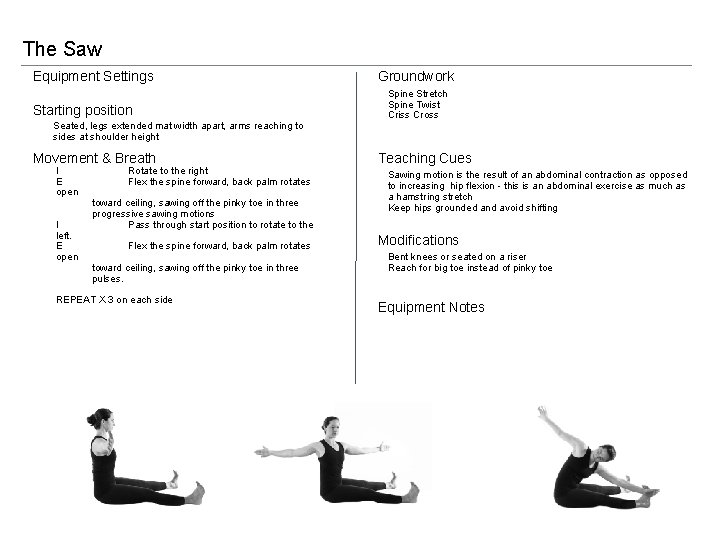 The Saw

Equipment Settings

Starting position

Seated, legs extended mat width apart, arms reaching to sides at shoulder height

Movement & Breath

I Rotate to the right
E Flex the spine forward, back palm rotates open toward ceiling, sawing off the pinky toe in three progressive sawing motions
I Pass through start position to rotate to the left.
E Flex the spine forward, back palm rotates open toward ceiling, sawing off the pinky toe in three pulses.

REPEAT X 3 on each side

Groundwork

Spine Stretch
Spine Twist
Criss Cross

Teaching Cues

Sawing motion is the result of an abdominal contraction as opposed to increasing hip flexion - this is an abdominal exercise as much as a hamstring stretch
Keep hips grounded and avoid shifting

Modifications

Bent knees or seated on a riser
Reach for big toe instead of pinky toe

Equipment Notes