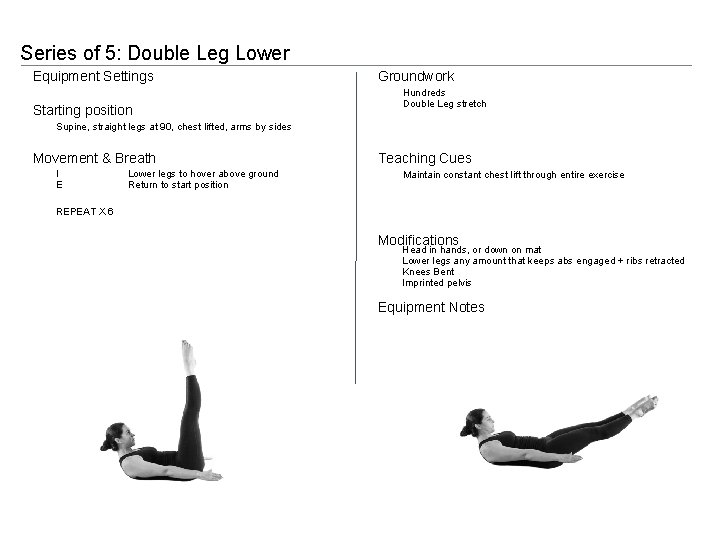 Series of 5: Double Leg Lower

Equipment Settings

Starting position
Supine, straight legs at 90, chest lifted, arms by sides

Movement & Breath
I Lower legs to hover above ground
E Return to start position

REPEAT X 6

Groundwork
Hundreds
Double Leg stretch

Teaching Cues
Maintain constant chest lift through entire exercise

Modifications
Head in hands, or down on mat
Lower legs any amount that keeps abs engaged + ribs retracted
Knees Bent
Imprinted pelvis

Equipment Notes