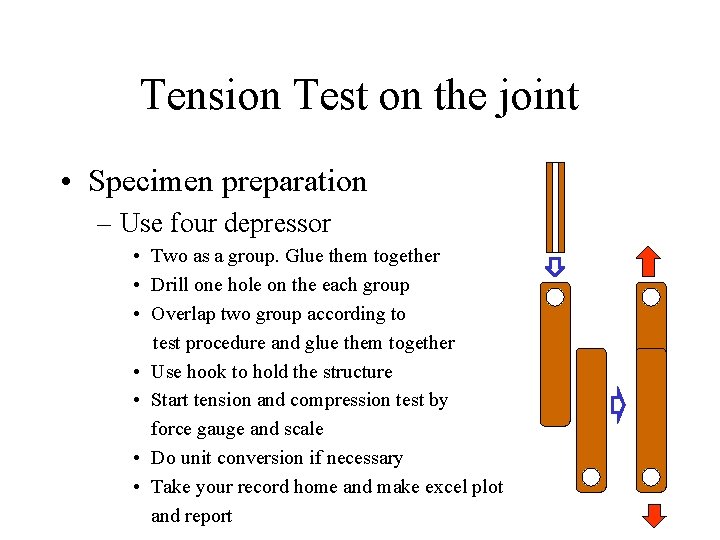 Tension Test on the joint

• Specimen preparation
– Use four depressor
• Two as a group. Glue them together
• Drill one hole on the each group
• Overlap two group according to test procedure and glue them together
• Use hook to hold the structure
• Start tension and compression test by force gauge and scale
• Do unit conversion if necessary
• Take your record home and make excel plot and report