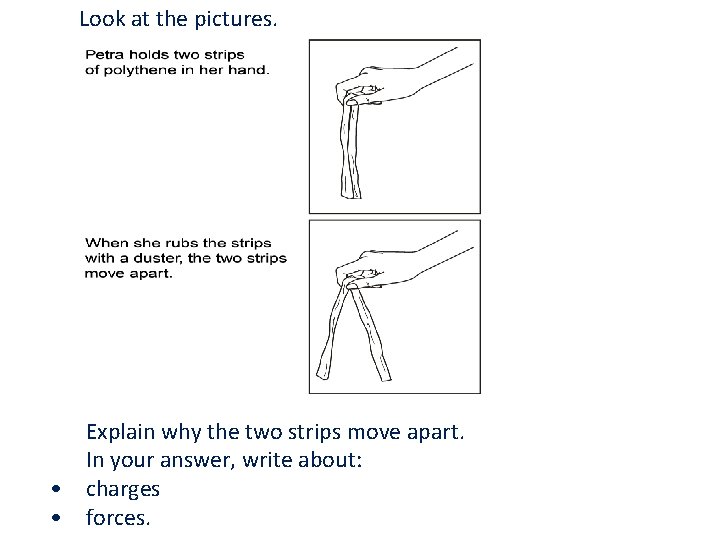 Look at the pictures.

Petra holds two strips of polythene in her hand.

When she rubs the strips with a duster, the two strips move apart.

Explain why the two strips move apart.
In your answer, write about:
• charges
• forces.