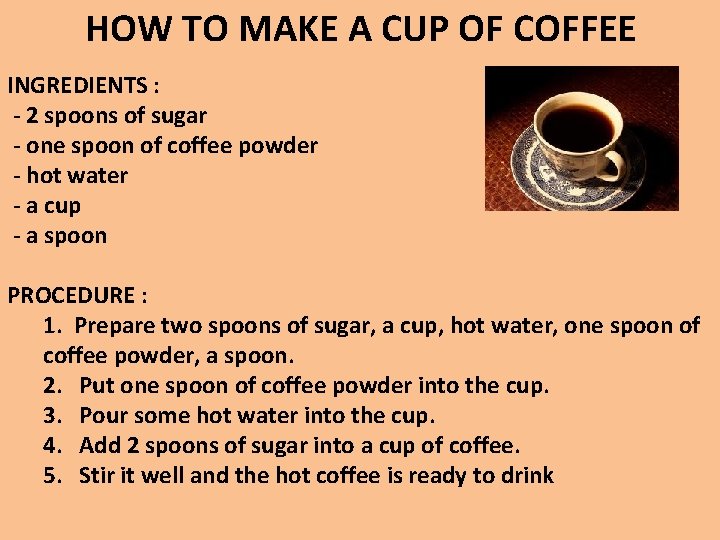 HOW TO MAKE A CUP OF COFFEE

INGREDIENTS :
- 2 spoons of sugar
- one spoon of coffee powder
- hot water
- a cup
- a spoon

PROCEDURE :
1. Prepare two spoons of sugar, a cup, hot water, one spoon of coffee powder, a spoon.
2. Put one spoon of coffee powder into the cup.
3. Pour some hot water into the cup.
4. Add 2 spoons of sugar into a cup of coffee.
5. Stir it well and the hot coffee is ready to drink