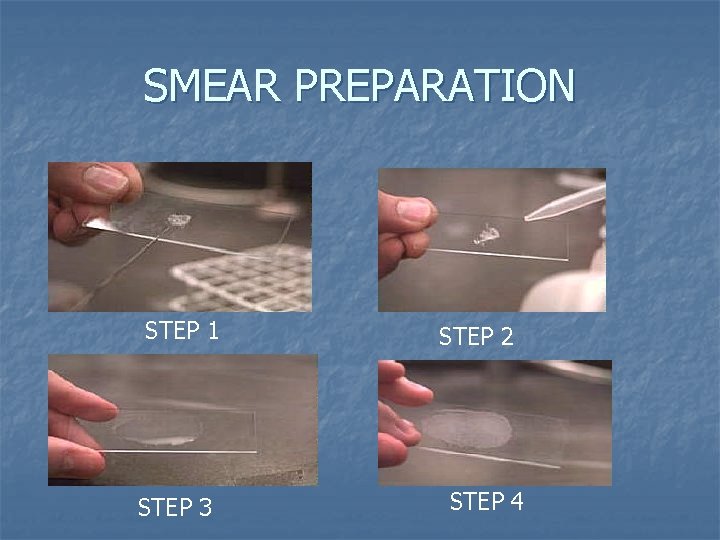 SMEAR PREPARATION

STEP 1

STEP 2

STEP 3

STEP 4