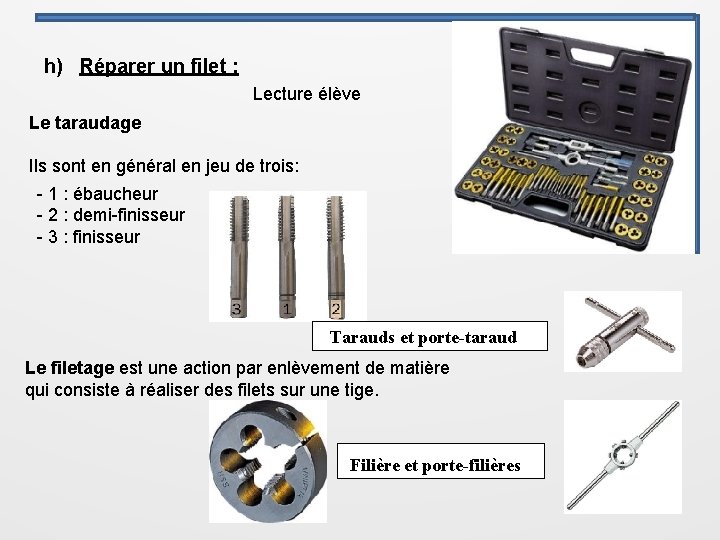 h) Réparer un filet :

Lecture élève

Le taraudage

Ils sont en général en jeu de trois:

- 1 : ébaucheur
- 2 : demi-finisseur
- 3 : finisseur

3 1 2

Tarauds et porte-taraud

Le filetage est une action par enlèvement de matière qui consiste à réaliser des filets sur une tige.

Filière et porte-filières