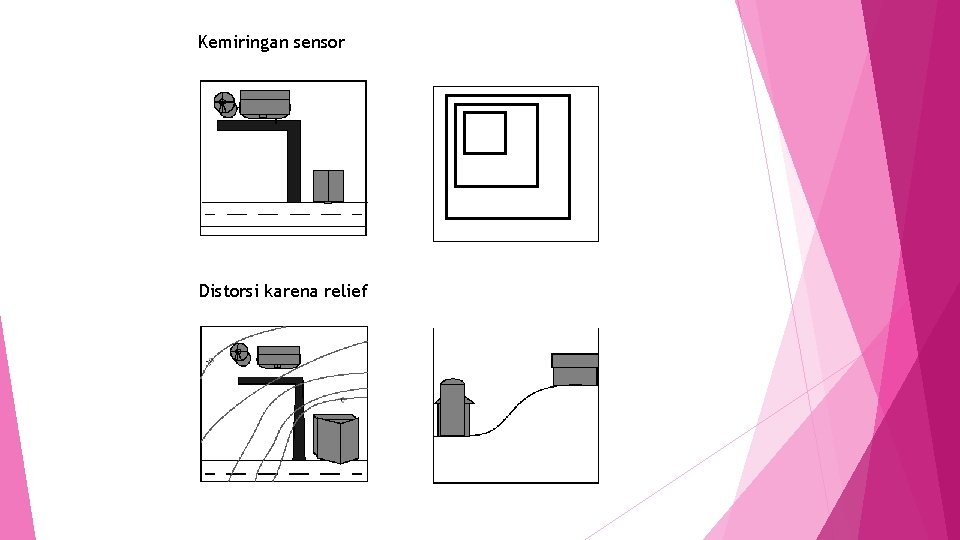 Kemiringan sensor

Distorsi karena relief