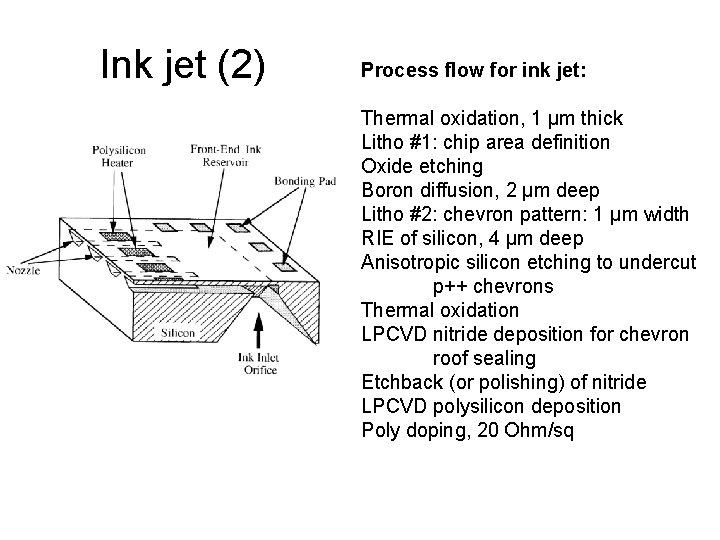 Ink jet (2)

Polysilicon Heater

Front-End Ink Reservoir

Bonding Pad

Nozzle

Silicon

Ink Inlet Orifice

Process flow for ink jet:

Thermal oxidation, 1 μm thick
Litho #1: chip area definition
Oxide etching
Boron diffusion, 2 μm deep
Litho #2: chevron pattern: 1 μm width
RIE of silicon, 4 μm deep
Anisotropic silicon etching to undercut p++ chevrons
Thermal oxidation
LPCVD nitride deposition for chevron roof sealing
Etchback (or polishing) of nitride
LPCVD polysilicon deposition
Poly doping, 20 Ohm/sq