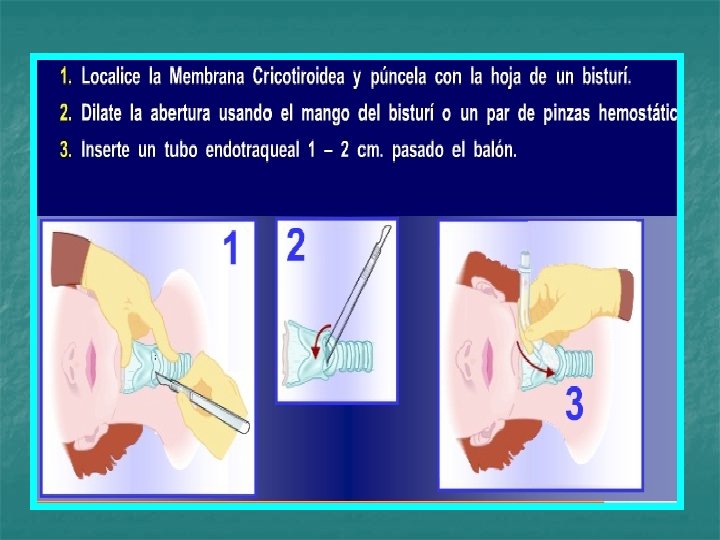 1. Localice la Membrana Cricotiroidea y púncela con la hoja de un bisturí.
2. Dilate la abertura usando el mango del bisturí o un par de pinzas hemostátic
3. Inserte un tubo endotraqueal 1 – 2 cm. pasado el balón.

1

2

3