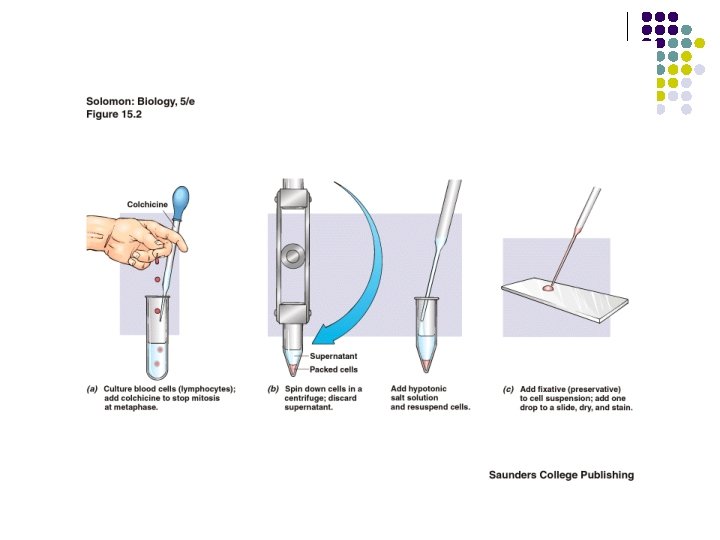 Solomon: Biology, 5/e
Figure 15.2

Colchicine

Supernatant

Packed cells

(a) Culture blood cells (lymphocytes); add colchicine to stop mitosis at metaphase.

(b) Spin down cells in a centrifuge; discard supernatant.

Add hypotonic salt solution and resuspend cells.

(c) Add fixative (preservative) to cell suspension; add one drop to a slide, dry, and stain.

Saunders College Publishing