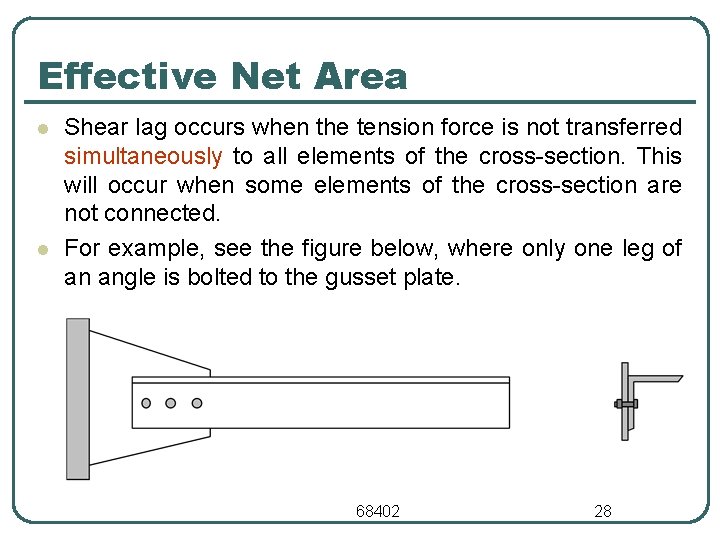 Effective Net Area

Shear lag occurs when the tension force is not transferred simultaneously to all elements of the cross-section. This will occur when some elements of the cross-section are not connected.

For example, see the figure below, where only one leg of an angle is bolted to the gusset plate.

68402

28