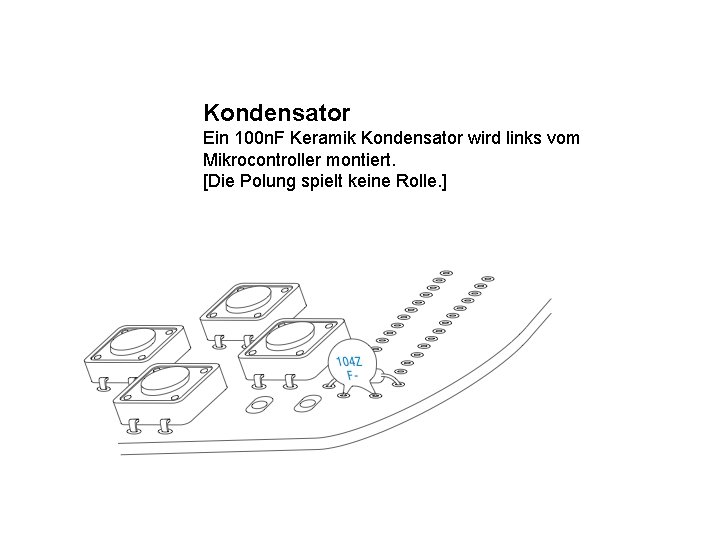 Kondensator
Ein 100nF Keramik Kondensator wird links vom Mikrocontroller montiert.
[Die Polung spielt keine Rolle.]

104Z
F-