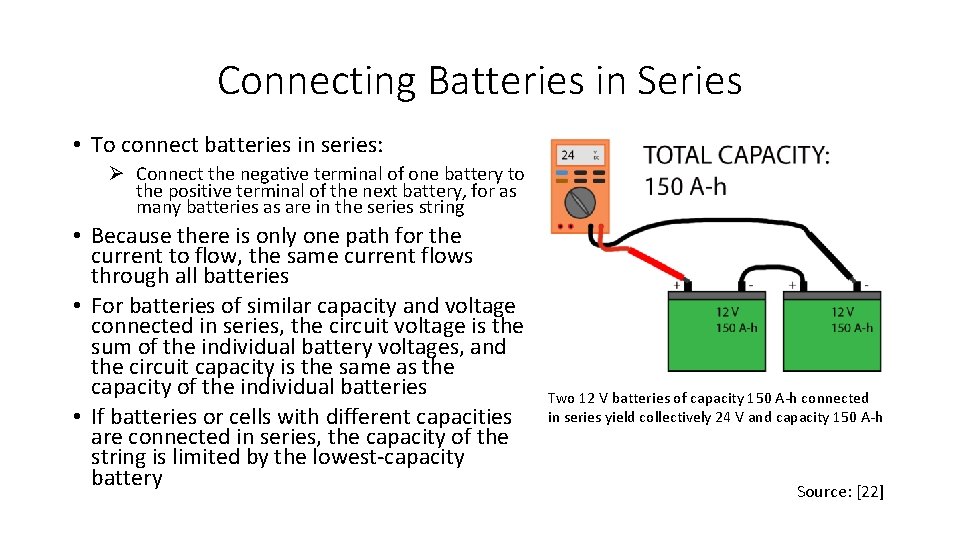 Connecting Batteries in Series

• To connect batteries in series:

➢ Connect the negative terminal of one battery to the positive terminal of the next battery, for as many batteries as are in the series string

• Because there is only one path for the current to flow, the same current flows through all batteries
• For batteries of similar capacity and voltage connected in series, the circuit voltage is the sum of the individual battery voltages, and the circuit capacity is the same as the capacity of the individual batteries
• If batteries or cells with different capacities are connected in series, the capacity of the string is limited by the lowest-capacity battery

24 V DC

TOTAL CAPACITY: 150 A-h

+ - + -

12 V 150 A-h

12 V 150 A-h

Two 12 V batteries of capacity 150 A-h connected in series yield collectively 24 V and capacity 150 A-h

Source: [22]