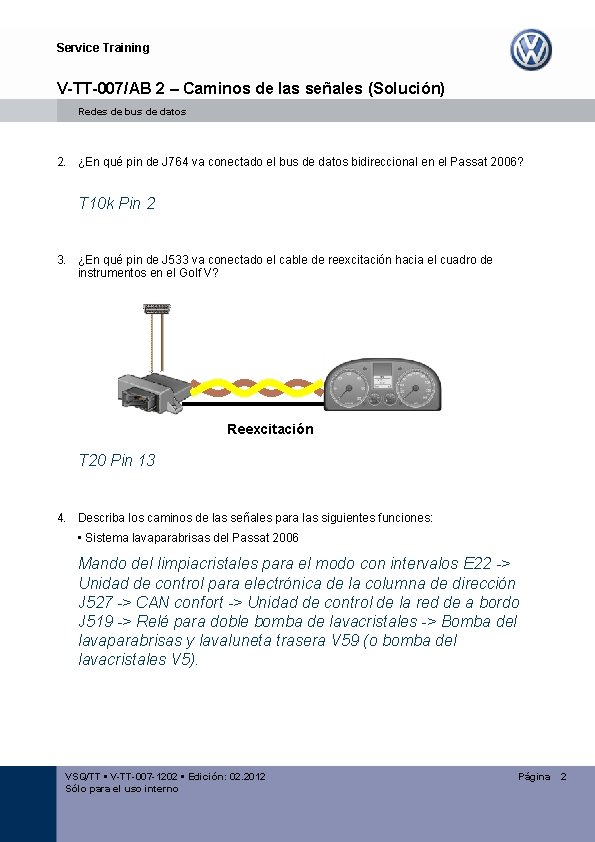 Service Training

V-TT-007/AB 2 – Caminos de las señales (Solución)

Redes de bus de datos

2. ¿En qué pin de J764 va conectado el bus de datos bidireccional en el Passat 2006?

T10k Pin 2

3. ¿En qué pin de J533 va conectado el cable de reexcitación hacia el cuadro de instrumentos en el Golf V?

Reexcitación

T20 Pin 13

4. Describa los caminos de las señales para las siguientes funciones:

▪ Sistema lavaparabrisas del Passat 2006

Mando del limpiacristales para el modo con intervalos E22 -> Unidad de control para electrónica de la columna de dirección J527 -> CAN confort -> Unidad de control de la red de a bordo J519 -> Relé para doble bomba de lavacristales -> Bomba del lavaparabrisas y lavaluneta trasera V59 (o bomba del lavacristales V5).

VSQ/TT ▪ V-TT-007-1202 ▪ Edición: 02.2012
Sólo para el uso interno

Página 2