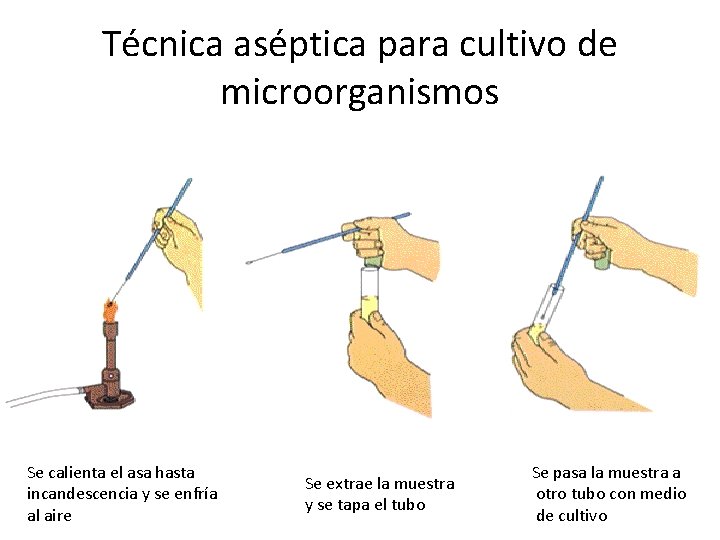 Técnica aséptica para cultivo de microorganismos

Se calienta el asa hasta incandescencia y se enfría al aire

Se extrae la muestra y se tapa el tubo

Se pasa la muestra a otro tubo con medio de cultivo