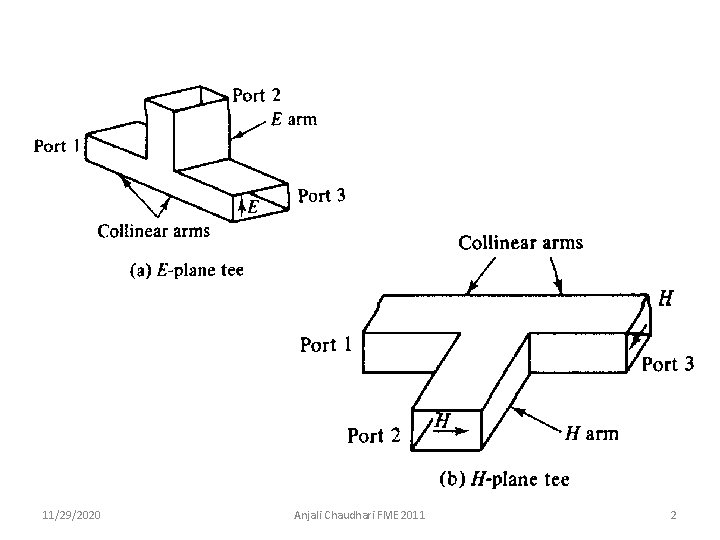 Port 2
$E$ arm
Port 1
Port 3
$E$
Collinear arms
(a) $E$-plane tee

Collinear arms
$H$
Port 1
Port 3
$H$
Port 2
$H$ arm
(b) $H$-plane tee

11/29/2020
Anjali Chaudhari FME 2011
2