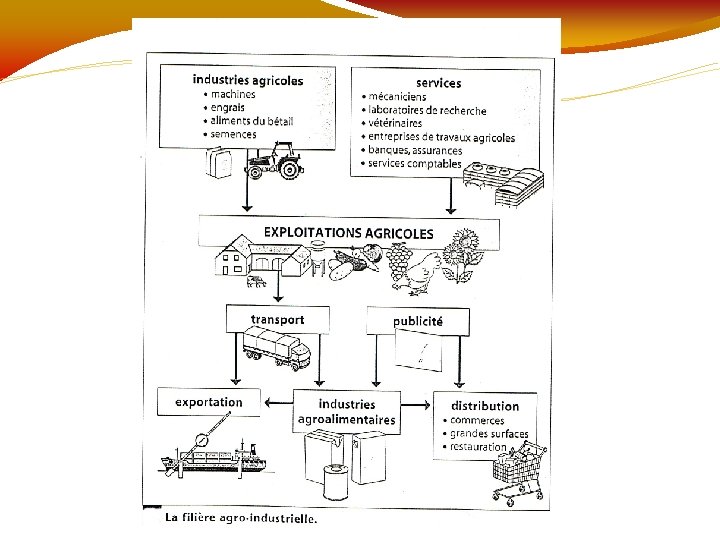 industries agricoles
• machines
• engrais
• aliments du bétail
• semences

services
• mécaniciens
• laboratoires de recherche
• vétérinaires
• entreprises de travaux agricoles
• banques, assurances
• services comptables

EXPLOITATIONS AGRICOLES

transport

publicité

exportation

industries agroalimentaires

distribution
• commerces
• grandes surfaces
• restauration

La filière agro-industrielle.