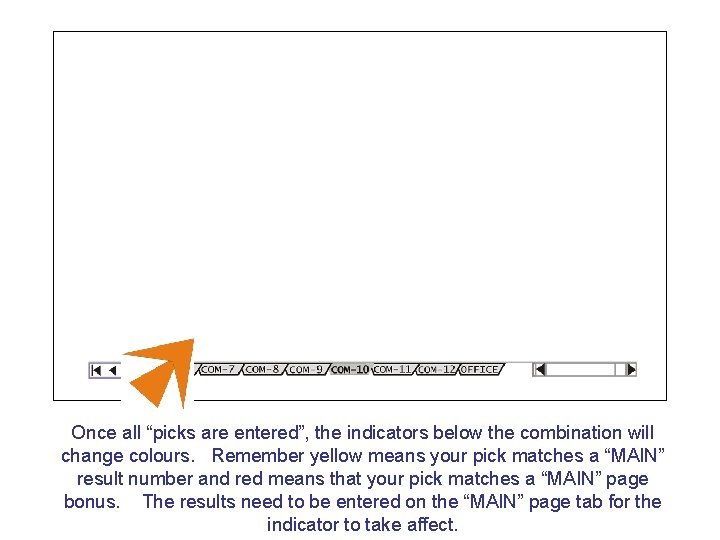 COM-7 COM-8 COM-9 COM-10 COM-11 COM-12 OFFICE

Once all “picks are entered”, the indicators below the combination will change colours. Remember yellow means your pick matches a “MAIN” result number and red means that your pick matches a “MAIN” page bonus. The results need to be entered on the “MAIN” page tab for the indicator to take affect.