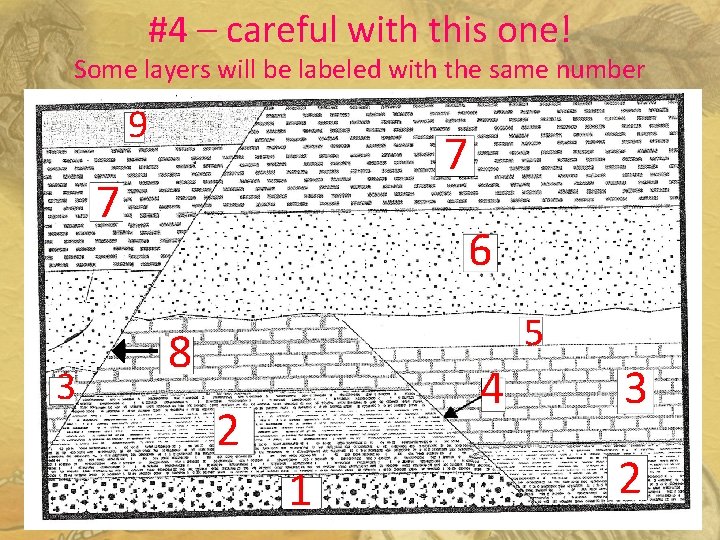 #4 – careful with this one!
Some layers will be labeled with the same number

9
7
7
6
5
8
3
4
3
2
2
1