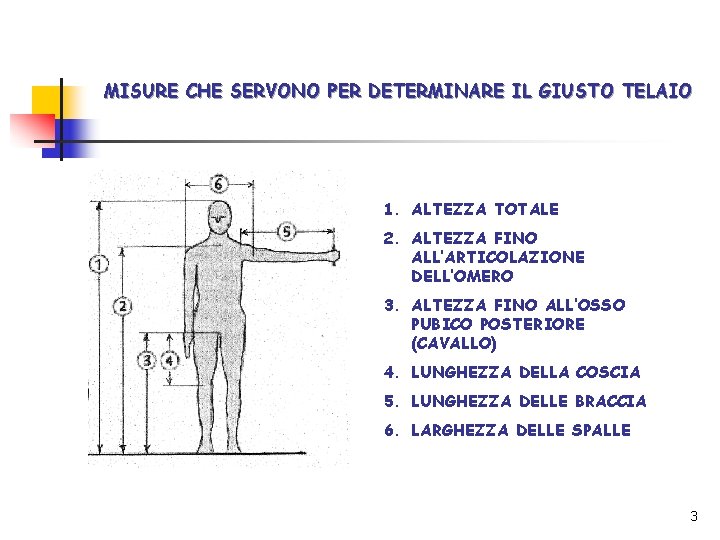 MISURE CHE SERVONO PER DETERMINARE IL GIUSTO TELAIO

6
5
1
2
3
4

1. ALTEZZA TOTALE
2. ALTEZZA FINO ALL'ARTICOLAZIONE DELL'OMERO
3. ALTEZZA FINO ALL'OSSO PUBICO POSTERIORE (CAVALLO)
4. LUNGHEZZA DELLA COSCIA
5. LUNGHEZZA DELLE BRACCIA
6. LARGHEZZA DELLE SPALLE

3