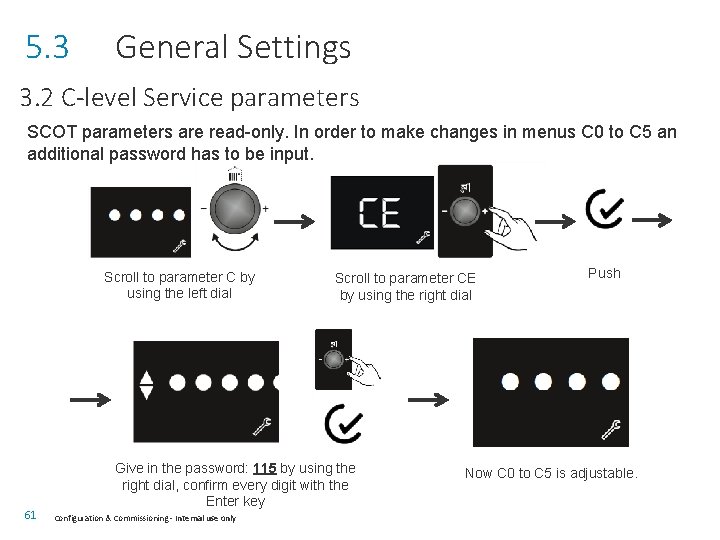 5.3 General Settings

3.2 C-level Service parameters

SCOT parameters are read-only. In order to make changes in menus C0 to C5 an additional password has to be input.

CE

Scroll to parameter C by using the left dial

Scroll to parameter CE by using the right dial

Push

Give in the password: 115 by using the right dial, confirm every digit with the Enter key

Now C0 to C5 is adjustable.

61 Configuration & Commissioning - Internal use only