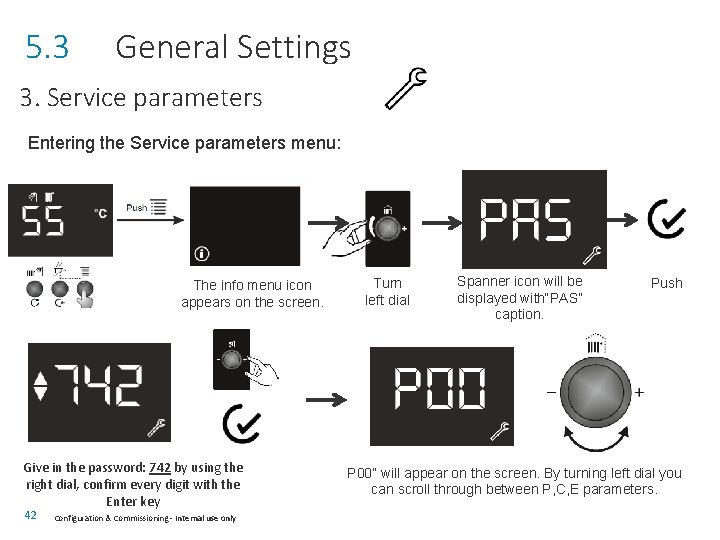 5.3 General Settings

3. Service parameters

Entering the Service parameters menu:

55 °C

Push

The info menu icon appears on the screen.

Turn left dial

PAS

Spanner icon will be displayed with"PAS" caption.

Push

742

Give in the password: 742 by using the right dial, confirm every digit with the Enter key

P00

−

+

P00" will appear on the screen. By turning left dial you can scroll through between P,C,E parameters.

42 Configuration & Commissioning - Internal use only