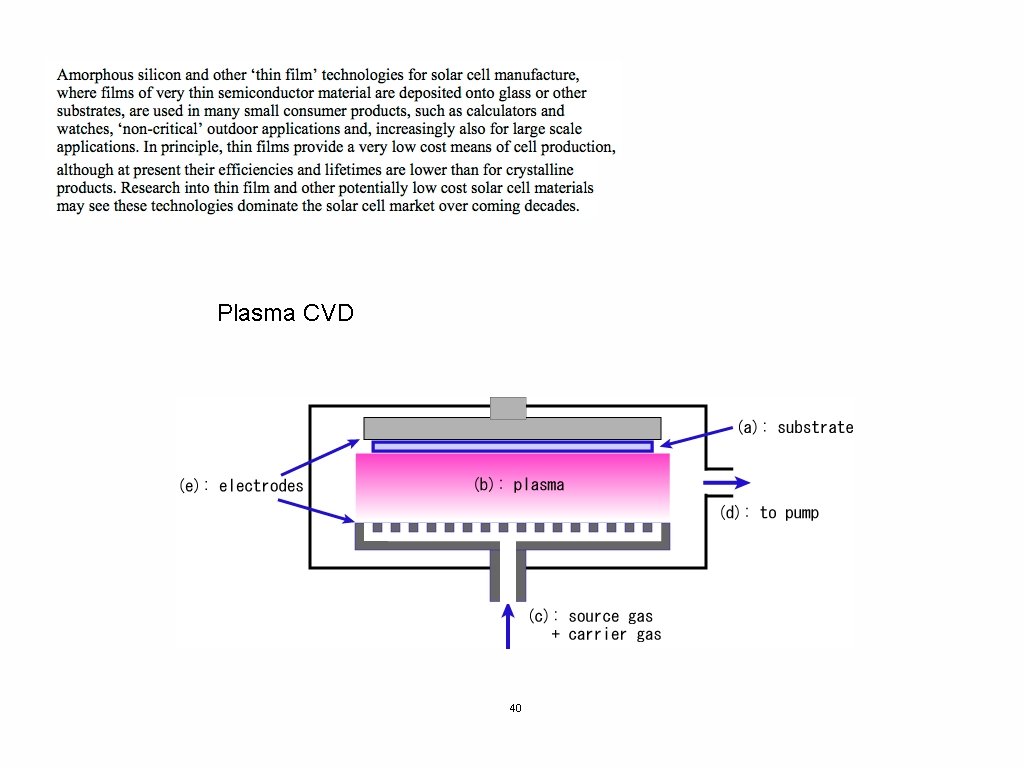 Amorphous silicon and other ‘thin film’ technologies for solar cell manufacture, where films of very thin semiconductor material are deposited onto glass or other substrates, are used in many small consumer products, such as calculators and watches, ‘non-critical’ outdoor applications and, increasingly also for large scale applications. In principle, thin films provide a very low cost means of cell production, although at present their efficiencies and lifetimes are lower than for crystalline products. Research into thin film and other potentially low cost solar cell materials may see these technologies dominate the solar cell market over coming decades.

Plasma CVD

(a): substrate

(e): electrodes

(b): plasma

(d): to pump

(c): source gas
+ carrier gas

40