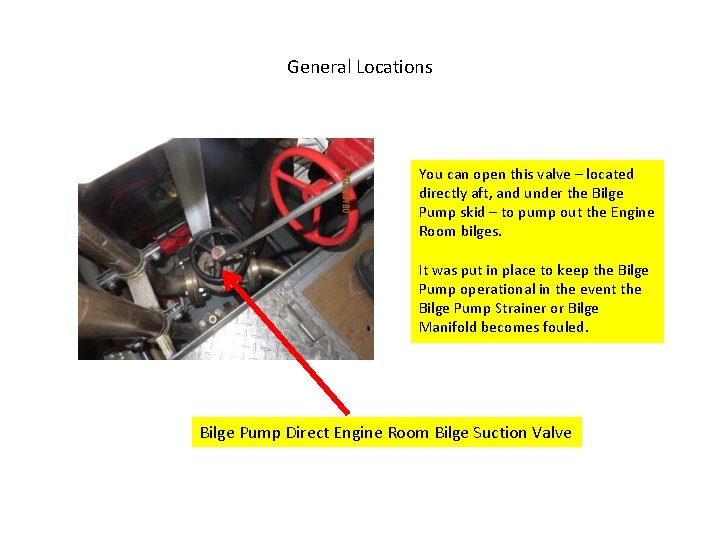 General Locations

You can open this valve – located directly aft, and under the Bilge Pump skid – to pump out the Engine Room bilges.

It was put in place to keep the Bilge Pump operational in the event the Bilge Pump Strainer or Bilge Manifold becomes fouled.

Bilge Pump Direct Engine Room Bilge Suction Valve