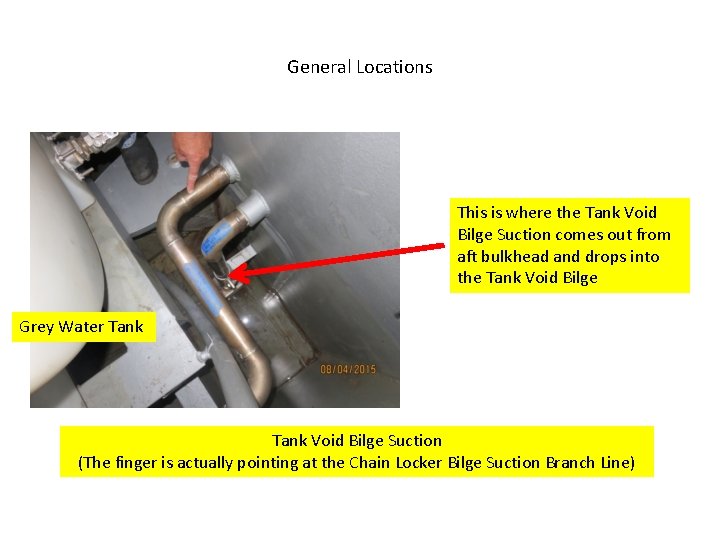 General Locations

This is where the Tank Void Bilge Suction comes out from aft bulkhead and drops into the Tank Void Bilge

Grey Water Tank

08/04/2015

Tank Void Bilge Suction
(The finger is actually pointing at the Chain Locker Bilge Suction Branch Line)