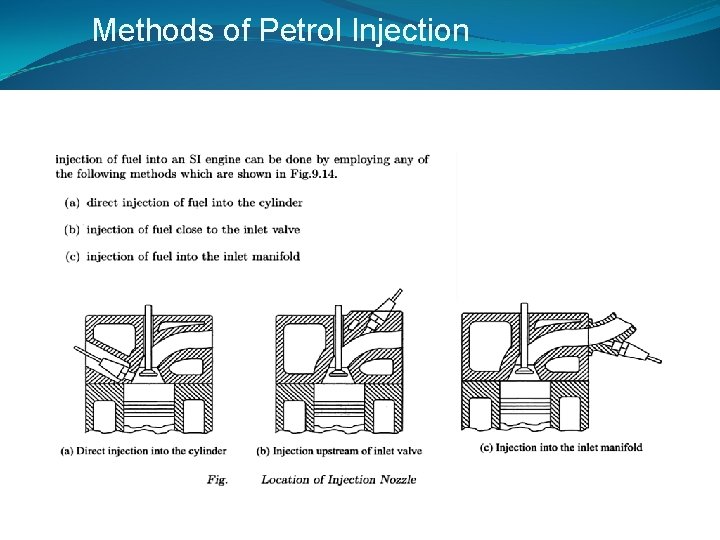 Methods of Petrol Injection

injection of fuel into an SI engine can be done by employing any of the following methods which are shown in Fig.9.14.

(a) direct injection of fuel into the cylinder

(b) injection of fuel close to the inlet valve

(c) injection of fuel into the inlet manifold

(a) Direct injection into the cylinder

(b) Injection upstream of inlet valve

(c) Injection into the inlet manifold

Fig. Location of Injection Nozzle