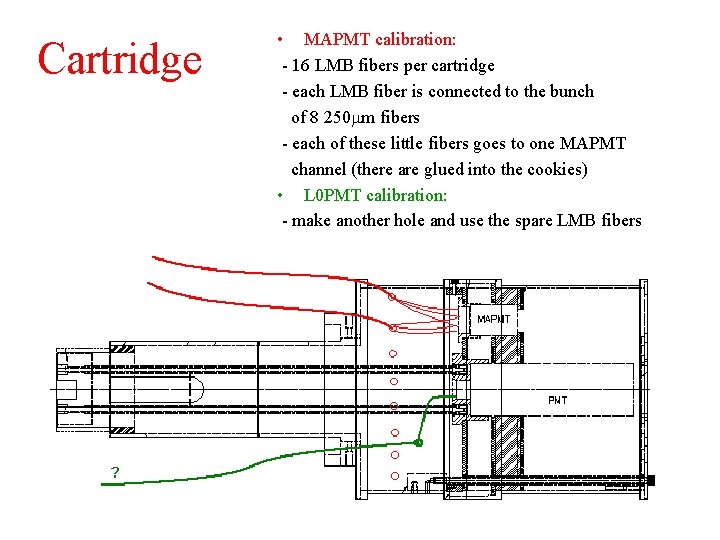 Cartridge

• MAPMT calibration:
- 16 LMB fibers per cartridge
- each LMB fiber is connected to the bunch of 8 250$\mu$m fibers
- each of these little fibers goes to one MAPMT channel (there are glued into the cookies)
• L0PMT calibration:
- make another hole and use the spare LMB fibers

MAPMT

PMT

?