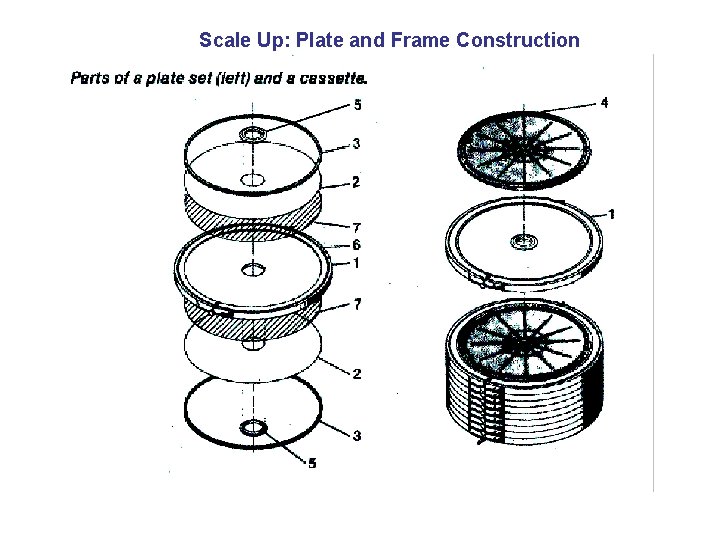 Scale Up: Plate and Frame Construction

Parts of a plate set (left) and a cassette.

5
3
2
7
6
1
7
2
3
5

4
1