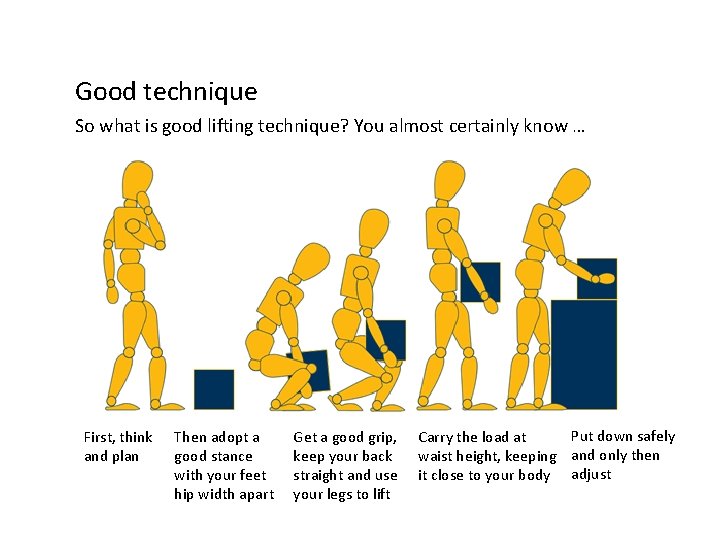 Good technique

So what is good lifting technique? You almost certainly know …

First, think and plan

Then adopt a good stance with your feet hip width apart

Get a good grip, keep your back straight and use your legs to lift

Carry the load at waist height, keeping it close to your body

Put down safely and only then adjust