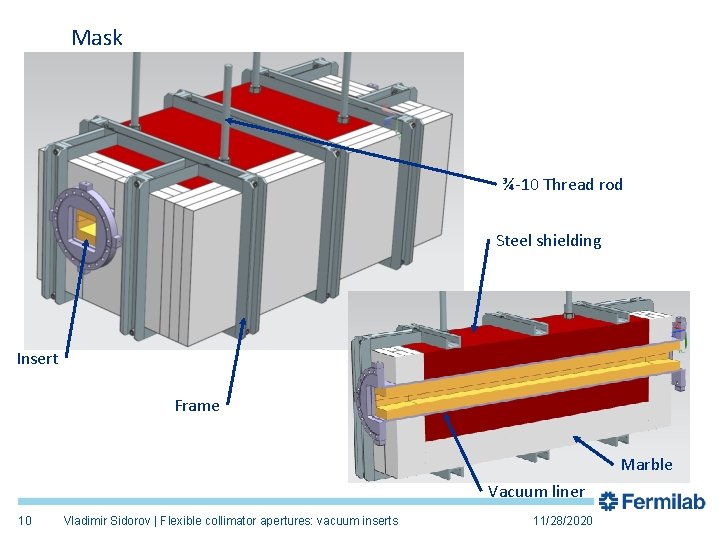 Mask

¾-10 Thread rod

Steel shielding

Insert

Frame

Marble

Vacuum liner

Fermilab

10 Vladimir Sidorov | Flexible collimator apertures: vacuum inserts 11/28/2020