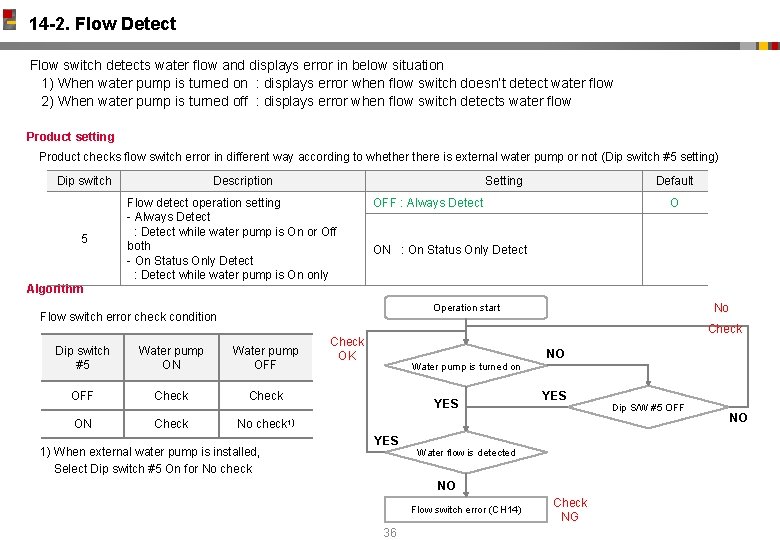 14-2. Flow Detect

Flow switch detects water flow and displays error in below situation
1) When water pump is turned on : displays error when flow switch doesn't detect water flow
2) When water pump is turned off : displays error when flow switch detects water flow

Product setting

Product checks flow switch error in different way according to whether there is external water pump or not (Dip switch #5 setting)

| Dip switch | Description | Setting | Default |
|---|---|---|---|
| 5 | Flow detect operation setting - Always Detect : Detect while water pump is On or Off both - On Status Only Detect : Detect while water pump is On only | OFF : Always Detect | O |
| | | ON : On Status Only Detect | |

Algorithm

Flow switch error check condition

| Dip switch #5 | Water pump ON | Water pump OFF |
|---|---|---|
| OFF | Check | Check |
| ON | Check | No check1) |

1) When external water pump is installed, Select Dip switch #5 On for No check

Operation start
No Check
Check OK
Water pump is turned on
NO
YES
YES
Dip S/W #5 OFF
NO
YES
Water flow is detected
NO
Flow switch error (CH14)
Check NG

36