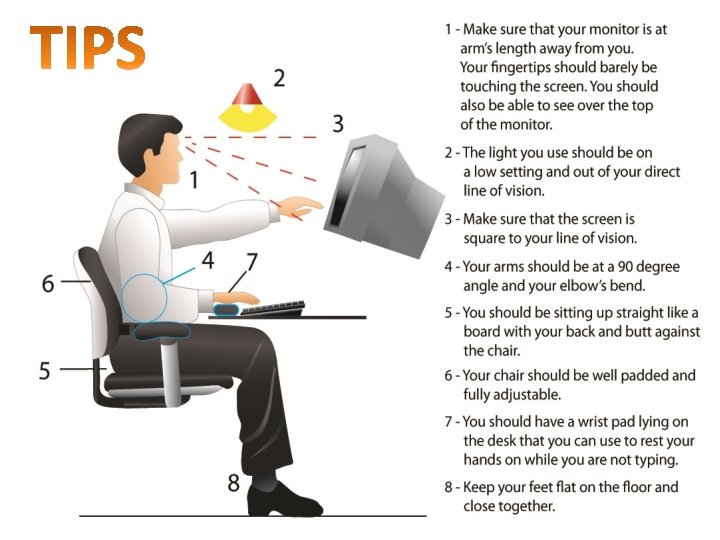 TIPS

2

3

1

4

7

6

5

8

1 - Make sure that your monitor is at arm's length away from you. Your fingertips should barely be touching the screen. You should also be able to see over the top of the monitor.

2 - The light you use should be on a low setting and out of your direct line of vision.

3 - Make sure that the screen is square to your line of vision.

4 - Your arms should be at a 90 degree angle and your elbow's bend.

5 - You should be sitting up straight like a board with your back and butt against the chair.

6 - Your chair should be well padded and fully adjustable.

7 - You should have a wrist pad lying on the desk that you can use to rest your hands on while you are not typing.

8 - Keep your feet flat on the floor and close together.