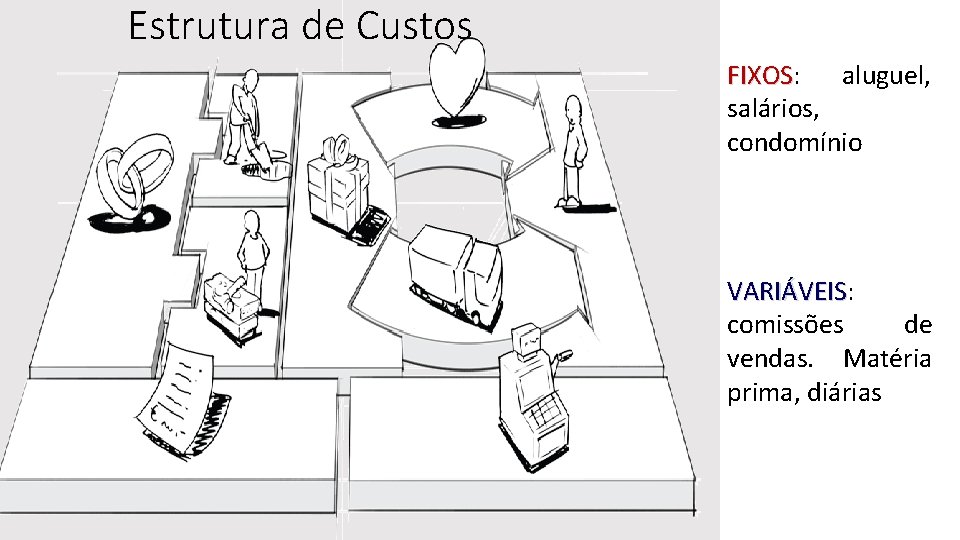 Estrutura de Custos

FIXOS: aluguel, salários, condomínio

VARIÁVEIS: comissões de vendas. Matéria prima, diárias