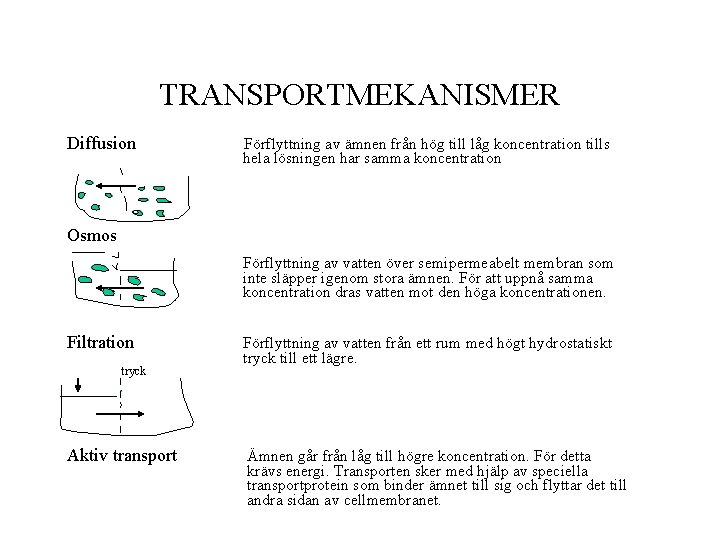 TRANSPORTMEKANISMER

Diffusion

Förflyttning av ämnen från hög till låg koncentration tills hela lösningen har samma koncentration

Osmos

Förflyttning av vatten över semipermeabelt membran som inte släpper igenom stora ämnen. För att uppnå samma koncentration dras vatten mot den höga koncentrationen.

Filtration

Förflyttning av vatten från ett rum med högt hydrostatiskt tryck till ett lägre.

tryck

Aktiv transport

Ämnen går från låg till högre koncentration. För detta krävs energi. Transporten sker med hjälp av speciella transportprotein som binder ämnet till sig och flyttar det till andra sidan av cellmembranet.