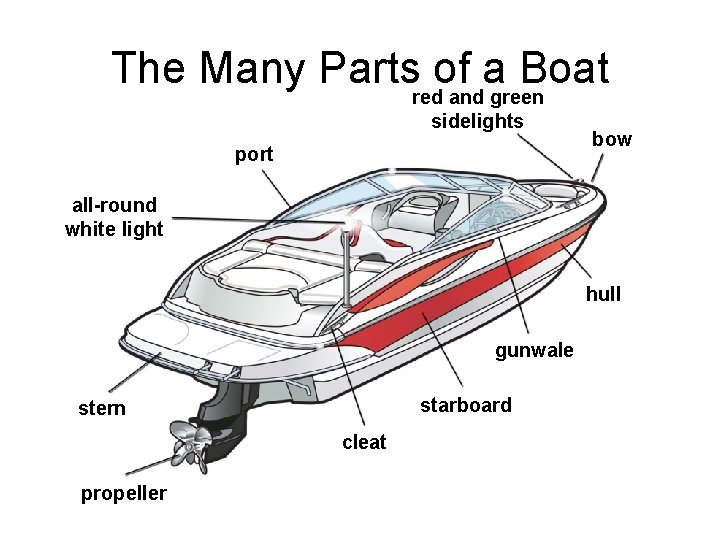 The Many Parts of a Boat

red and green sidelights

bow

port

all-round white light

hull

gunwale

starboard

stern

cleat

propeller