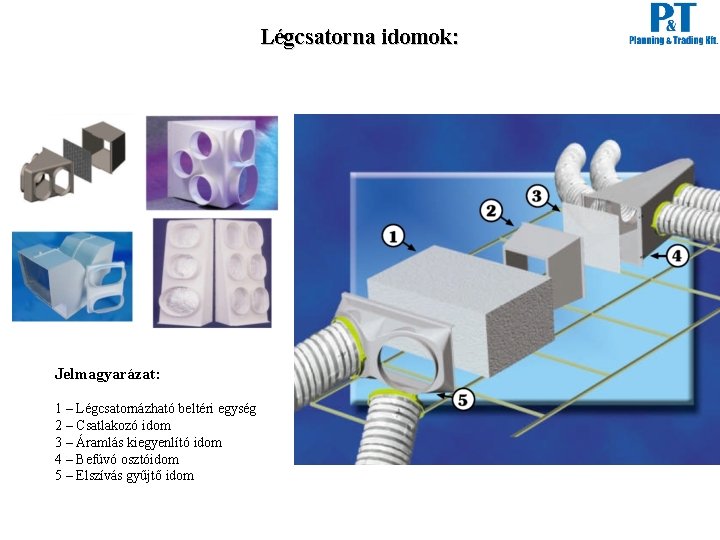 Légcsatorna idomok:

P&T
Planning & Trading Kft.

1
2
3
4
5

Jelmagyarázat:

1 – Légcsatornázható beltéri egység
2 – Csatlakozó idom
3 – Áramlás kiegyenlítő idom
4 – Befúvó osztóidom
5 – Elszívás gyűjtő idom