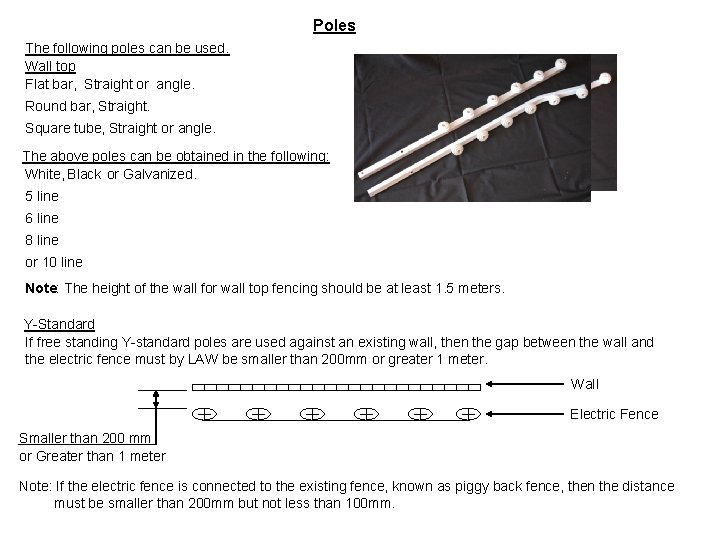 Poles

The following poles can be used.
Wall top
Flat bar, Straight or angle.
Round bar, Straight.
Square tube, Straight or angle.

The above poles can be obtained in the following:
White, Black or Galvanized.
5 line
6 line
8 line
or 10 line

Note: The height of the wall for wall top fencing should be at least 1.5 meters.

Y-Standard
If free standing Y-standard poles are used against an existing wall, then the gap between the wall and the electric fence must by LAW be smaller than 200mm or greater 1 meter.

Wall
Electric Fence

Smaller than 200 mm
or Greater than 1 meter

Note: If the electric fence is connected to the existing fence, known as piggy back fence, then the distance must be smaller than 200mm but not less than 100mm.