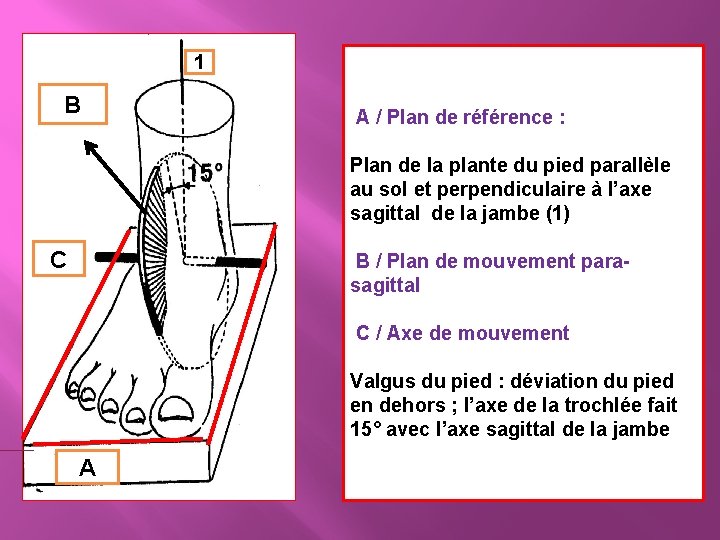 1

B

15°

C

A

A / Plan de référence :

Plan de la plante du pied parallèle au sol et perpendiculaire à l'axe sagittal de la jambe (1)

B / Plan de mouvement para-sagittal

C / Axe de mouvement

Valgus du pied : déviation du pied en dehors ; l'axe de la trochlée fait 15° avec l'axe sagittal de la jambe