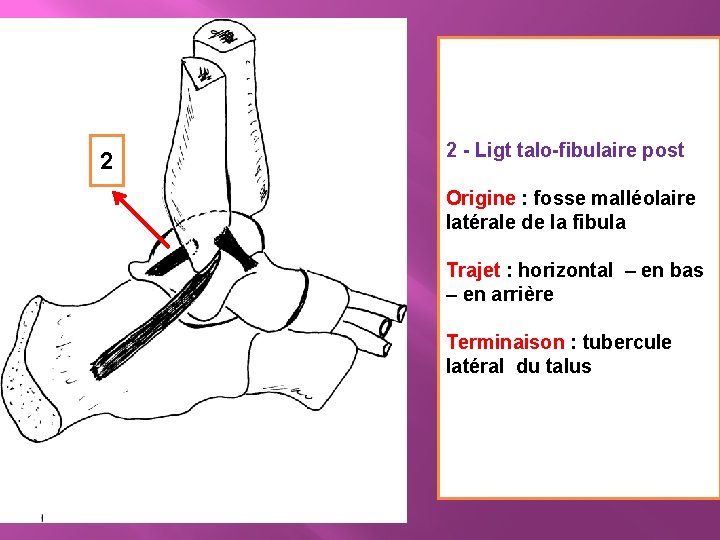 2

2 - Ligt talo-fibulaire post

Origine : fosse malléolaire latérale de la fibula

Trajet : horizontal – en bas – en arrière

Terminaison : tubercule latéral du talus