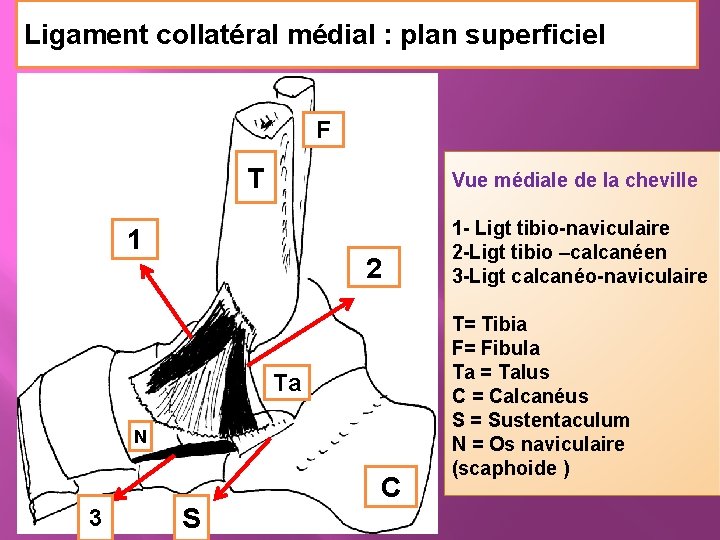 Ligament collatéral médial : plan superficiel

F

T

1

2

Ta

N

C

3

S

Vue médiale de la cheville

1- Ligt tibio-naviculaire
2-Ligt tibio –calcanéen
3-Ligt calcanéo-naviculaire

T= Tibia
F= Fibula
Ta = Talus
C = Calcanéus
S = Sustentaculum
N = Os naviculaire
(scaphoide )