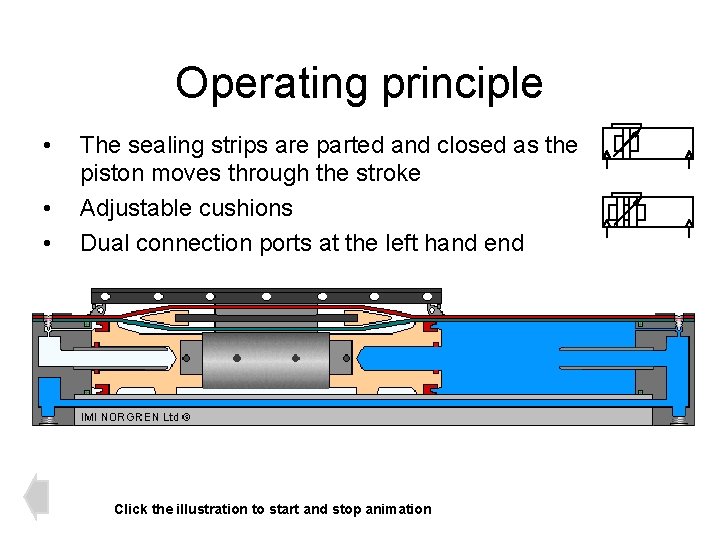 Operating principle

• The sealing strips are parted and closed as the piston moves through the stroke
• Adjustable cushions
• Dual connection ports at the left hand end

IMI NORGREN Ltd ©

Click the illustration to start and stop animation